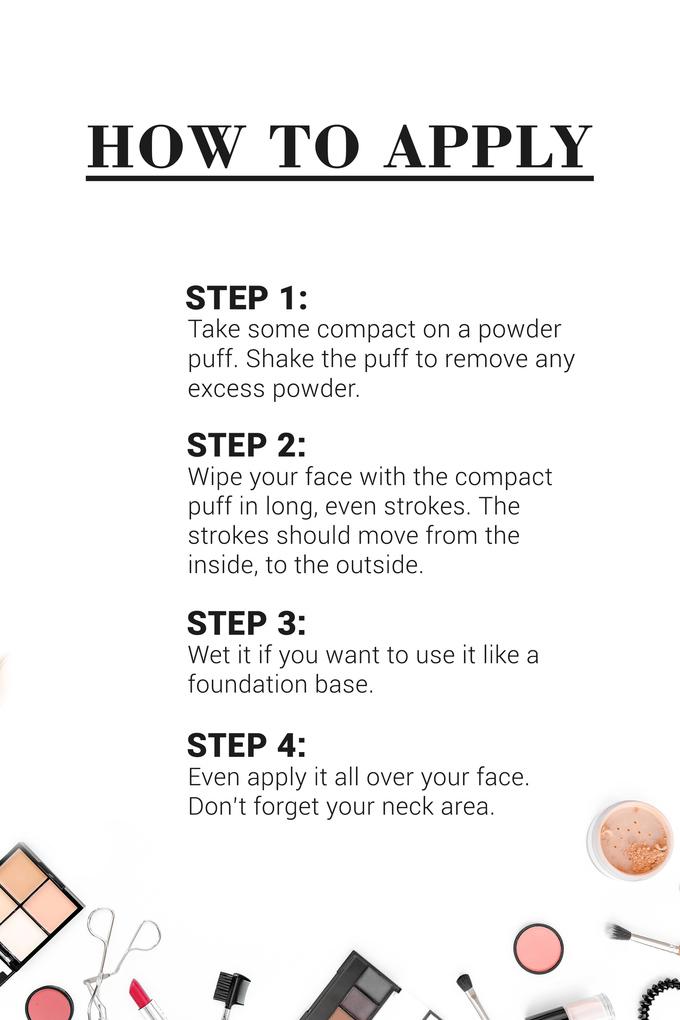 HOW TO APPLY

STEP 1:
Take some compact on a powder puff. Shake the puff to remove any excess powder.

STEP 2:
Wipe your face with the compact puff in long, even strokes. The strokes should move from the inside, to the outside.

STEP 3:
Wet it if you want to use it like a foundation base.

STEP 4:
Even apply it all over your face. Don't forget your neck area.